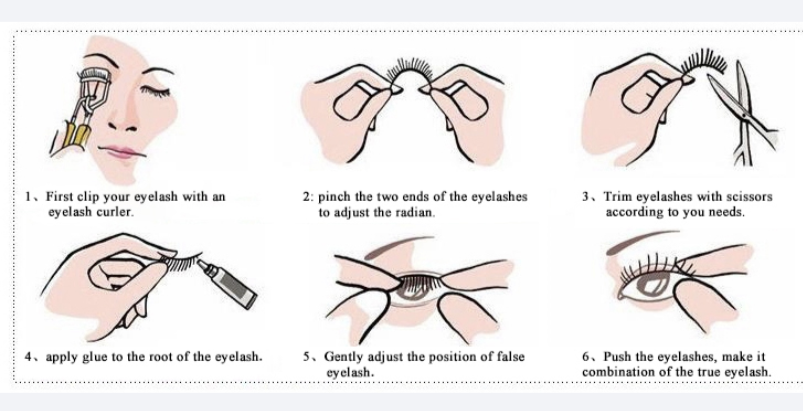 1、First clip your eyelash with an eyelash curler.

2: pinch the two ends of the eyelashes to adjust the radian.

3、Trim eyelashes with scissors according to you needs.

4、apply glue to the root of the eyelash.

5、Gently adjust the position of false eyelash.

6、Push the eyelashes, make it combination of the true eyelash.